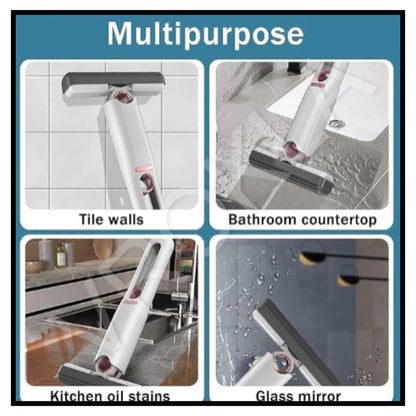 Multipurpose

Tile walls

Bathroom countertop

Kitchen oil stains

Glass mirror