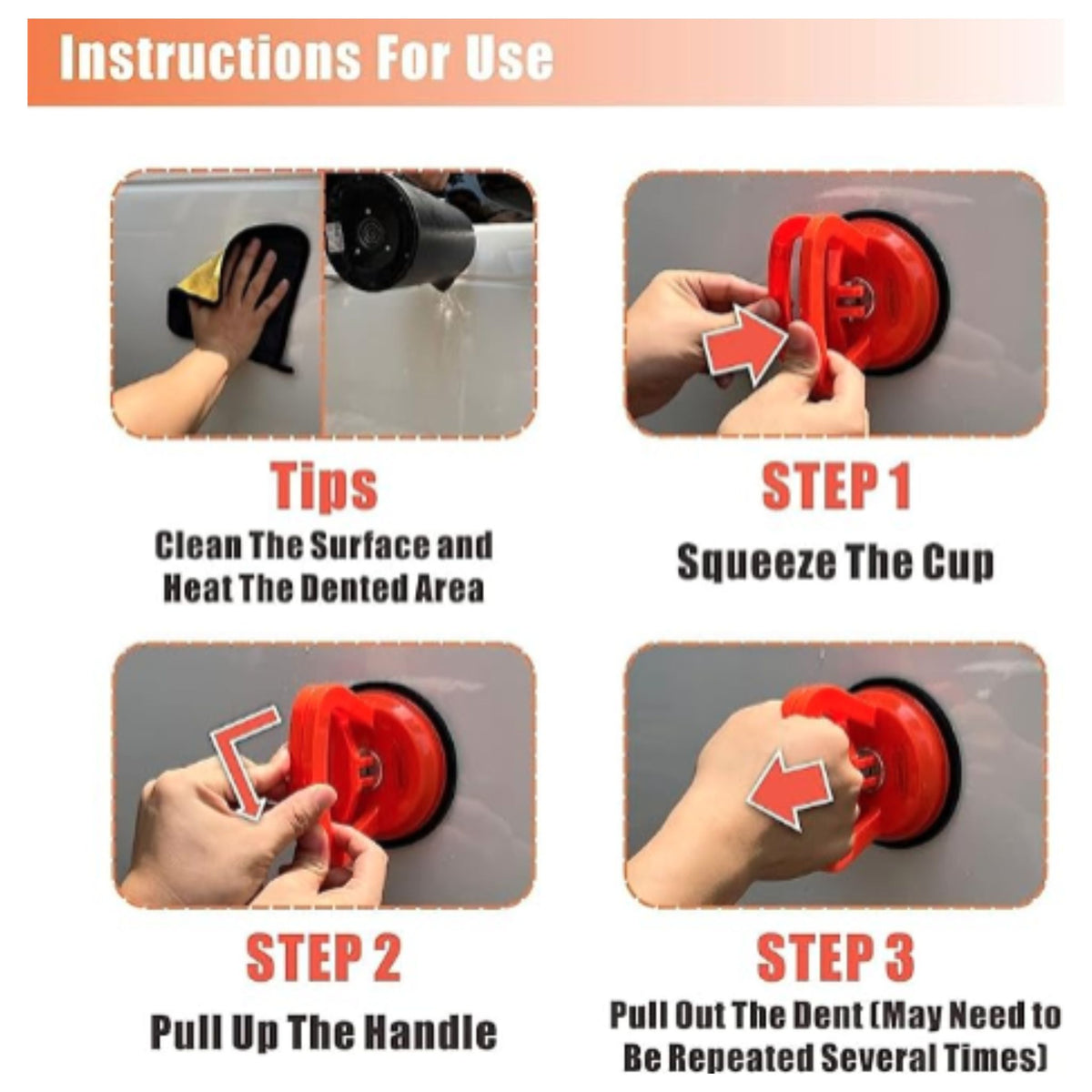 Instructions For Use

Tips
Clean The Surface and Heat The Dented Area

STEP 1
Squeeze The Cup

STEP 2
Pull Up The Handle

STEP 3
Pull Out The Dent (May Need to Be Repeated Several Times)