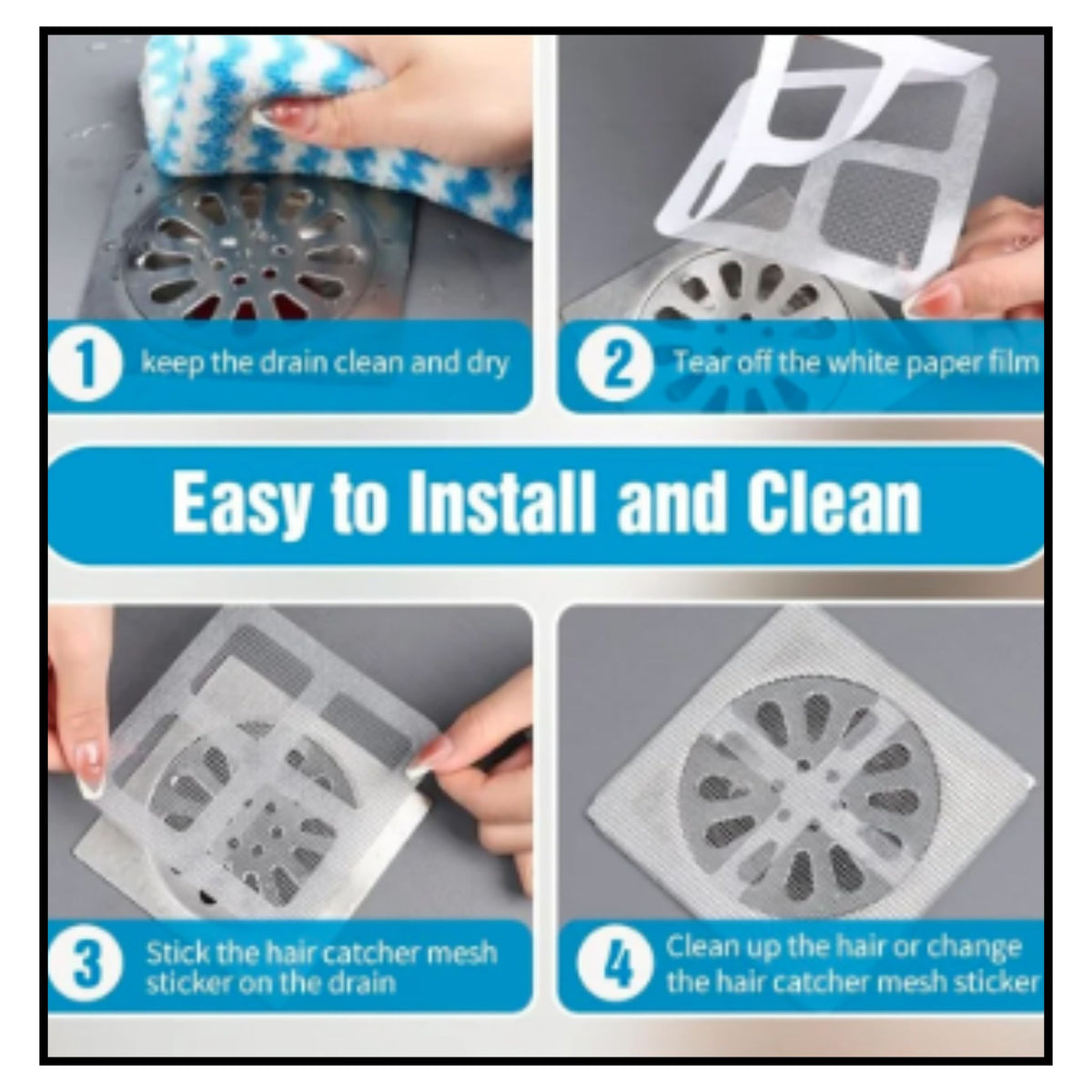 1 keep the drain clean and dry

2 Tear off the white paper film

Easy to Install and Clean

3 Stick the hair catcher mesh sticker on the drain

4 Clean up the hair or change the hair catcher mesh sticker